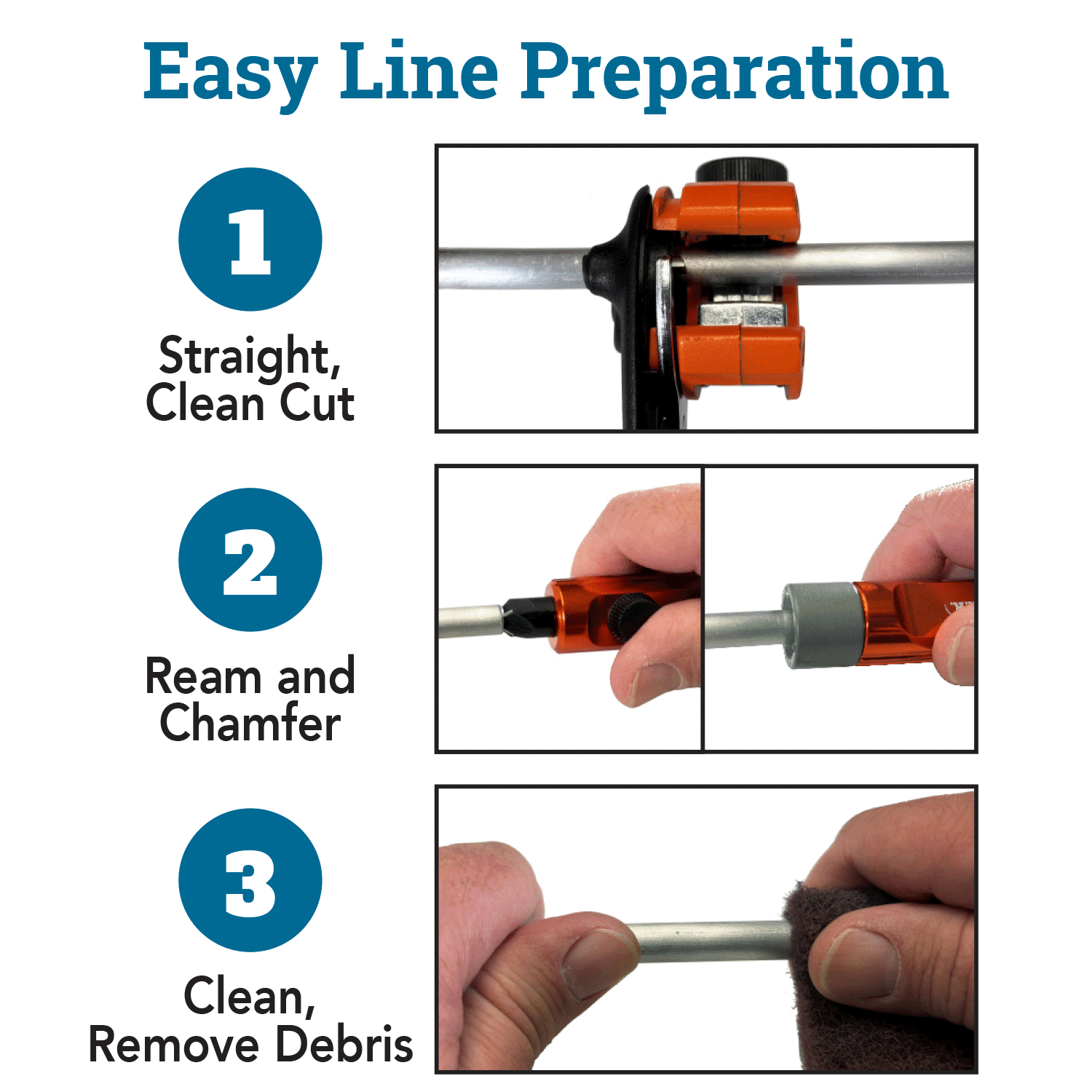 Easy Line Preparation

1

Straight, Clean Cut

2

Ream and Chamfer

3

Clean, Remove Debris